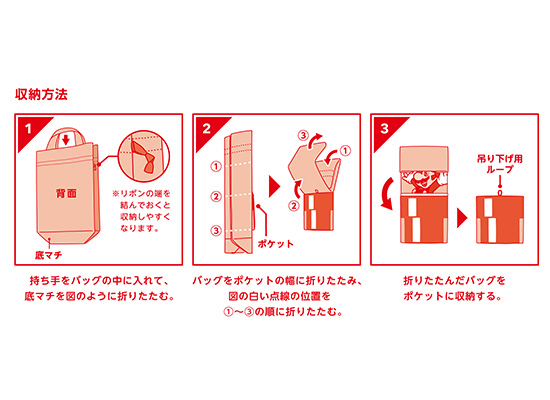 収納方法

1

背面

底マチ

※リボンの端を結んでおくと収納しやすくなります。

持ち手をバッグの中に入れて、底マチを図のように折りたたむ。

2

①

②

③

ポケット

③

①

②

バッグをポケットの幅に折りたたみ、図の白い点線の位置を①〜③の順に折りたたむ。

3

吊り下げ用ループ

折りたたんだバッグをポケットに収納する。